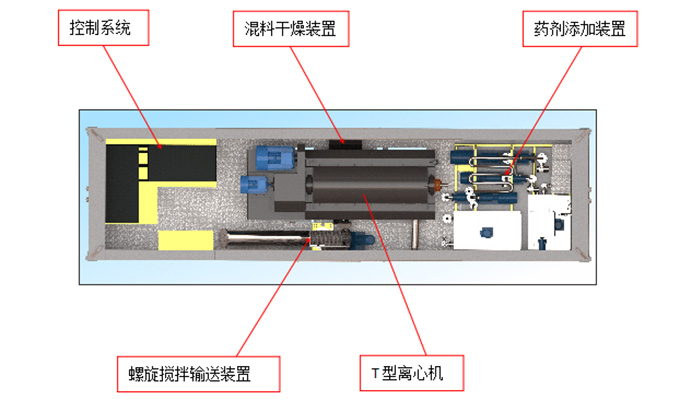 控制系统

混料干燥装置

药剂添加装置

螺旋搅拌输送装置

T型离心机