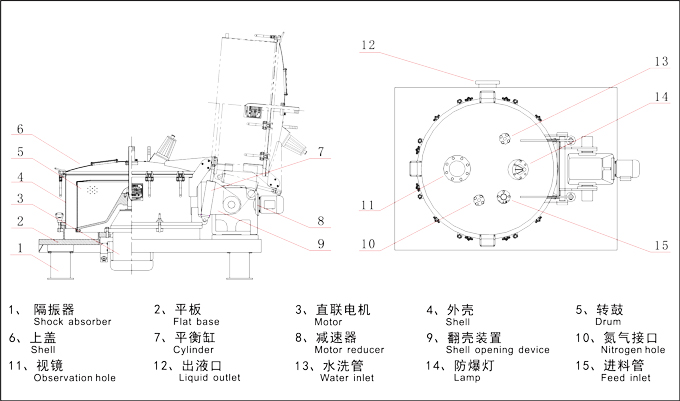 6
5
4
3
2
1
7
8
9

12
13
14
11
10
15

1、隔振器
Shock absorber
2、平板
Flat base
3、直联电机
Motor
4、外壳
Shell
5、转鼓
Drum
6、上盖
Shell
7、平衡缸
Cylinder
8、减速器
Motor reducer
9、翻壳装置
Shell opening device
10、氮气接口
Nitrogen hole
11、视镜
Observation hole
12、出液口
Liquid outlet
13、水洗管
Water inlet
14、防爆灯
Lamp
15、进料管
Feed inlet